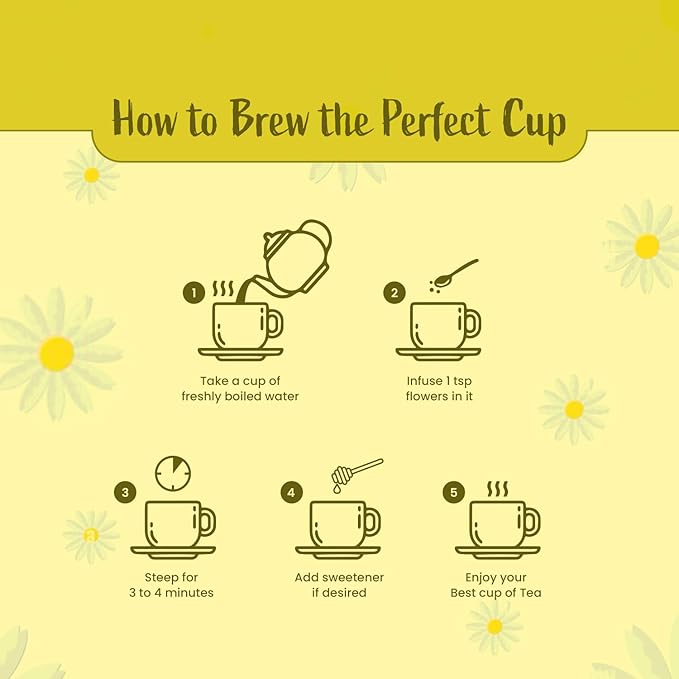 How to Brew the Perfect Cup

1
Take a cup of freshly boiled water

2
Infuse 1 tsp flowers in it

3
Steep for 3 to 4 minutes

4
Add sweetener if desired

5
Enjoy your Best cup of Tea